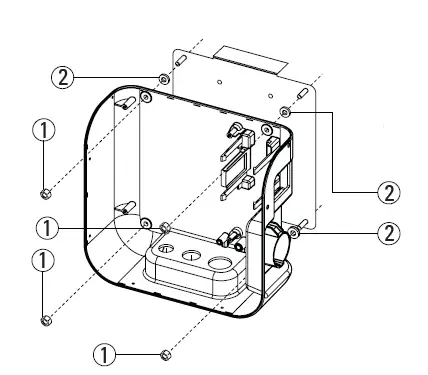 2
1
2
1
2
1
1