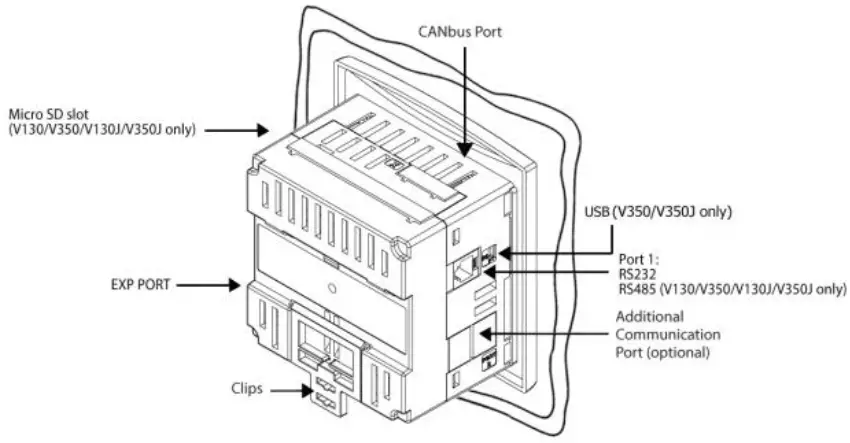 CANbus Port

Micro SD slot
(V130/V350/V130J/V350J only)

USB (V350/V350J only)

Port 1:
RS232
RS485 (V130/V350/V130J/V350J only)

EXP PORT

Additional
Communication
Port (optional)

Clips