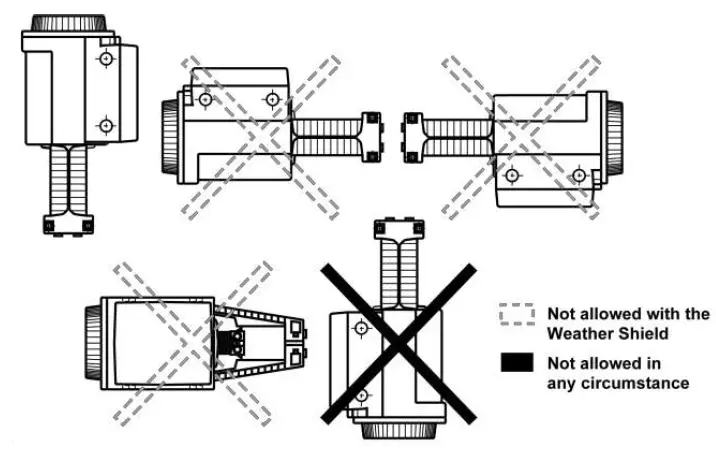 Not allowed with the Weather Shield

Not allowed in any circumstance