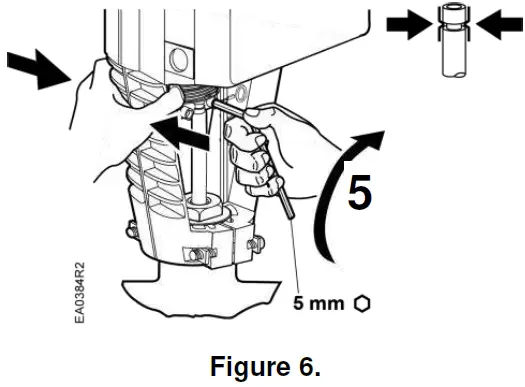 5

EA0384R2

5 mm

Figure 6.