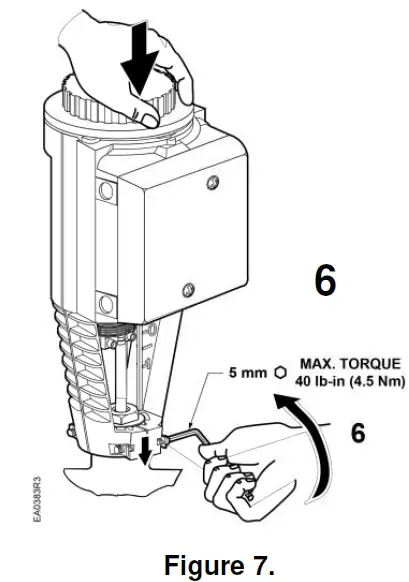 6

5 mm MAX. TORQUE 40 lb-in (4.5 Nm)

6

EA0383R3

Figure 7.