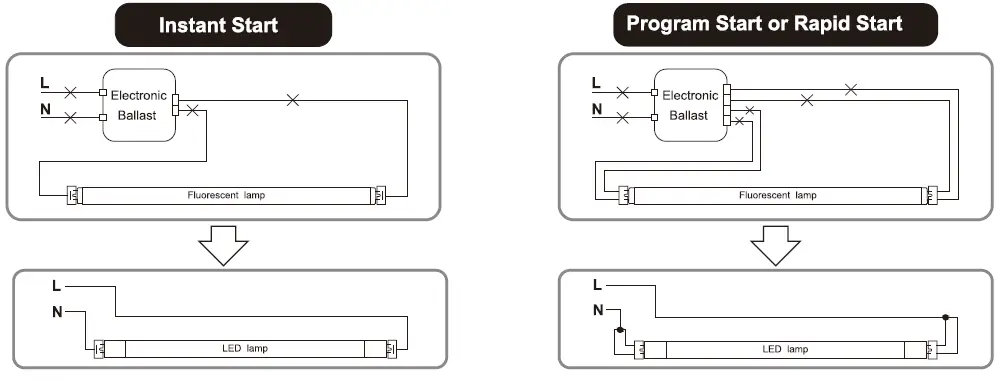 Instant Start

L
N
Electronic Ballast
Fluorescent lamp

L
N
LED lamp

Program Start or Rapid Start

L
N
Electronic Ballast
Fluorescent lamp

L
N
LED lamp