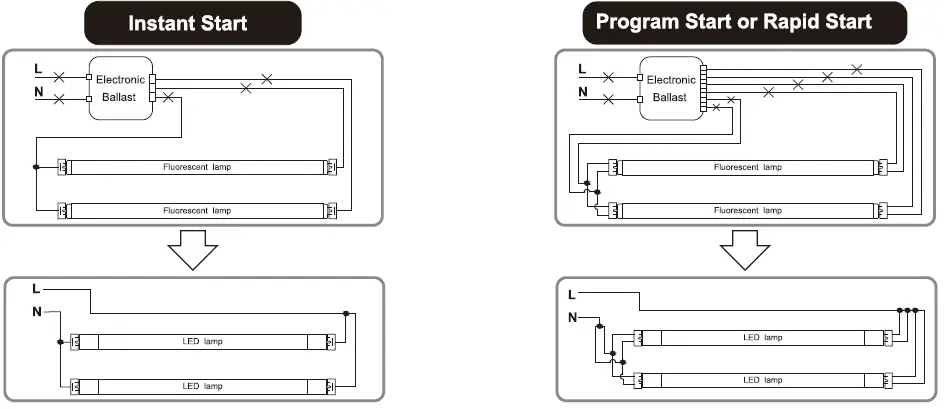 Instant Start

L
N
Electronic Ballast
Fluorescent lamp
Fluorescent lamp

L
N
LED lamp
LED lamp

Program Start or Rapid Start

L
N
Electronic Ballast
Fluorescent lamp
Fluorescent lamp

L
N
LED lamp
LED lamp