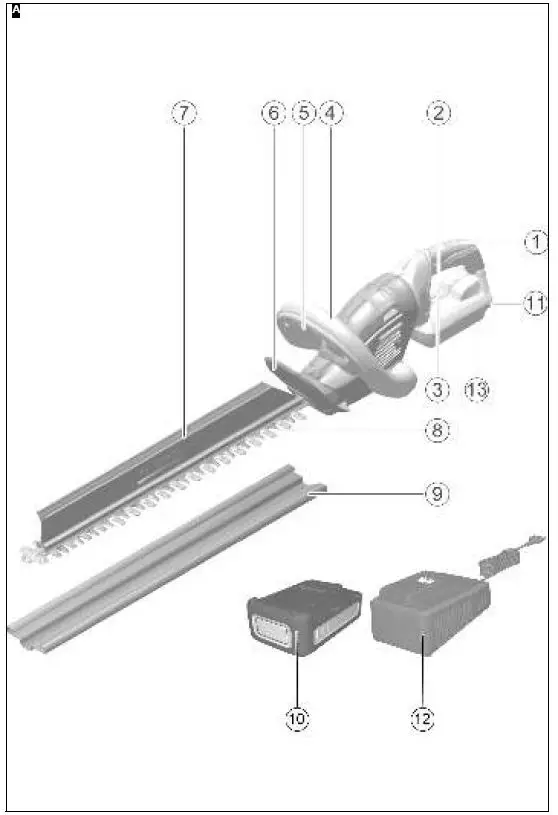 A

7
6
5
4
2
1
11
3
13
8
9
10
12