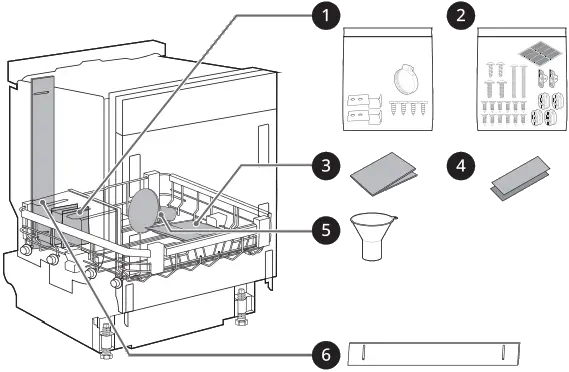 1
2
3
4
5
6