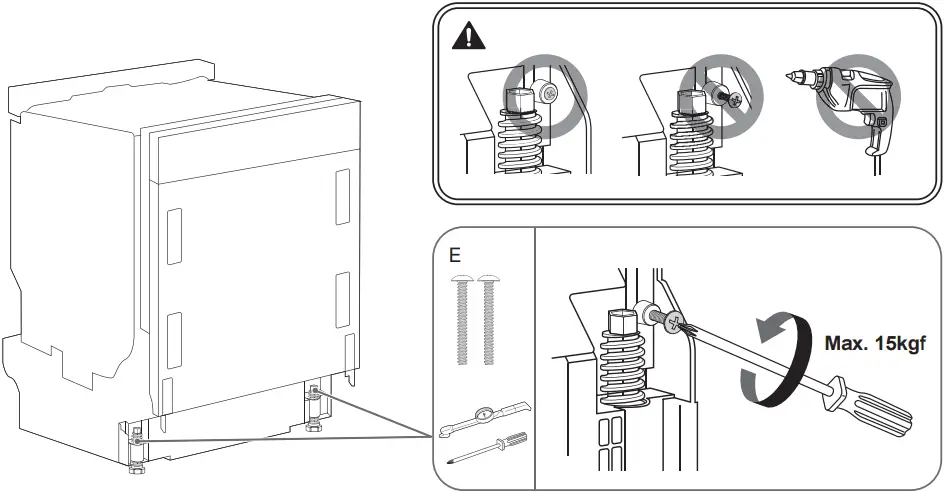 E

Max. 15kgf