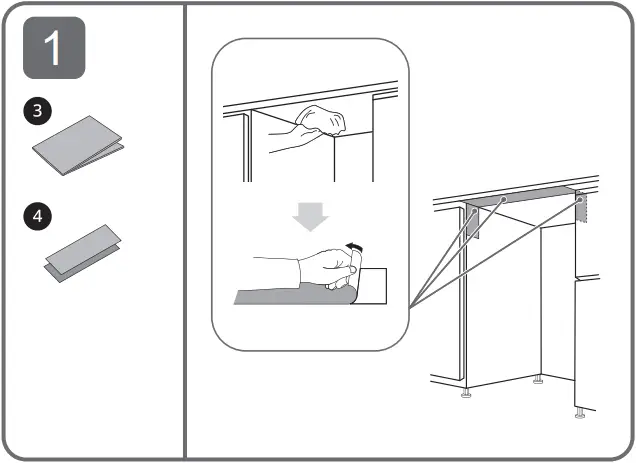 1

3

4