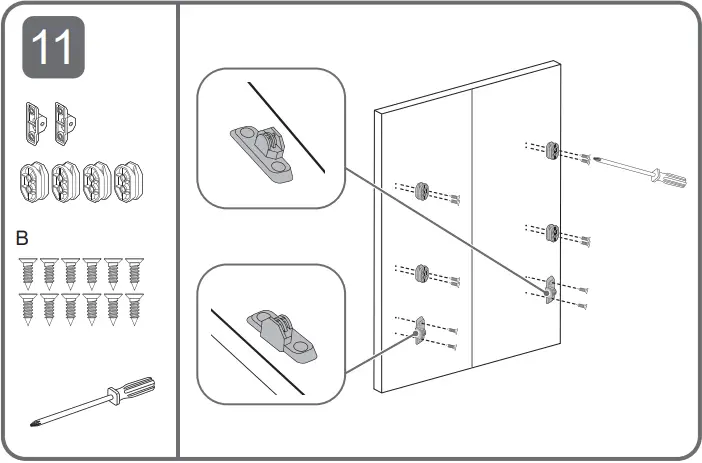 11

B