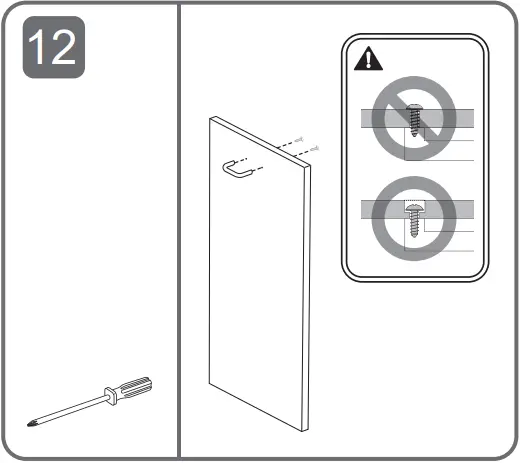 12