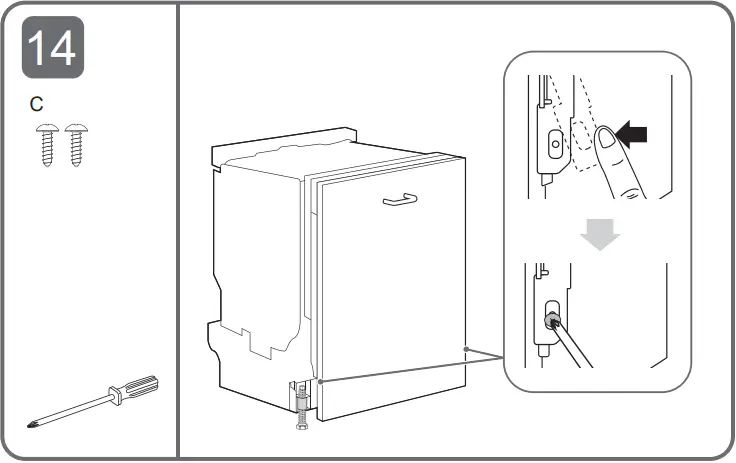 14

C