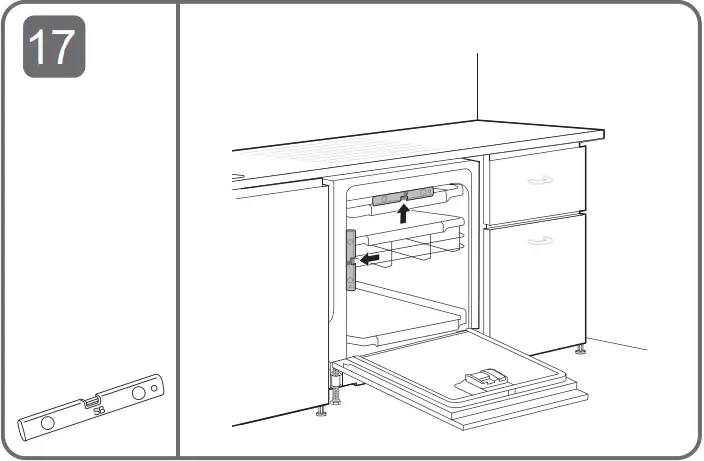 17

S8