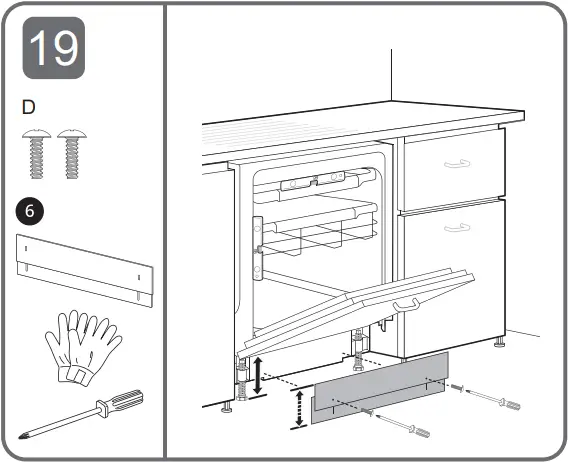 19

D

6