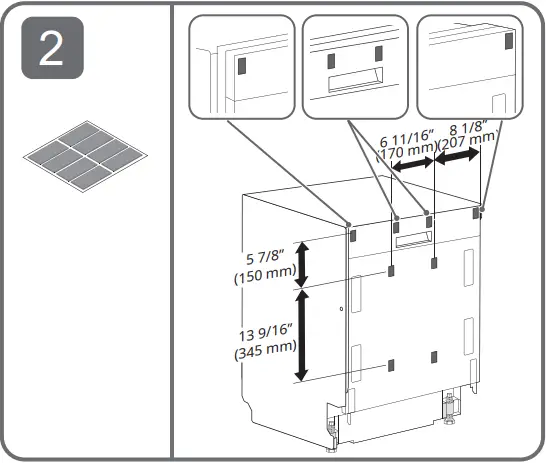 2

6 11/16″ (170 mm)

8 1/8″ (207 mm)

5 7/8″ (150 mm)

13 9/16″ (345 mm)