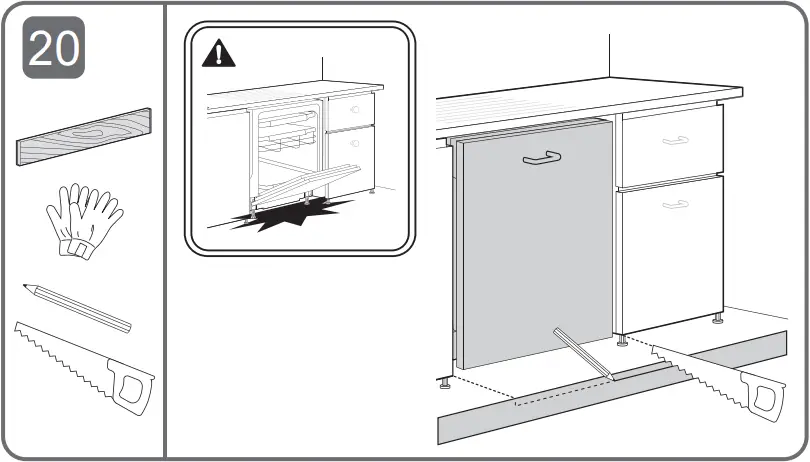 20