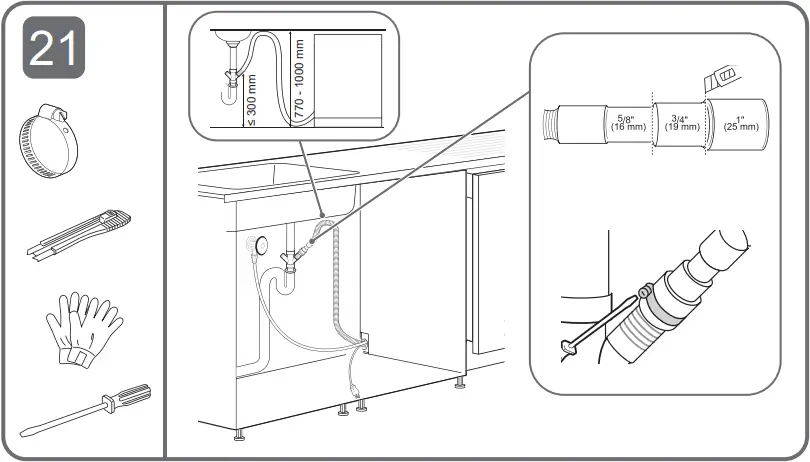 21

≤ 300 mm

770 - 1000 mm

5/8"
(16 mm)

3/4"
(19 mm)

1"
(25 mm)