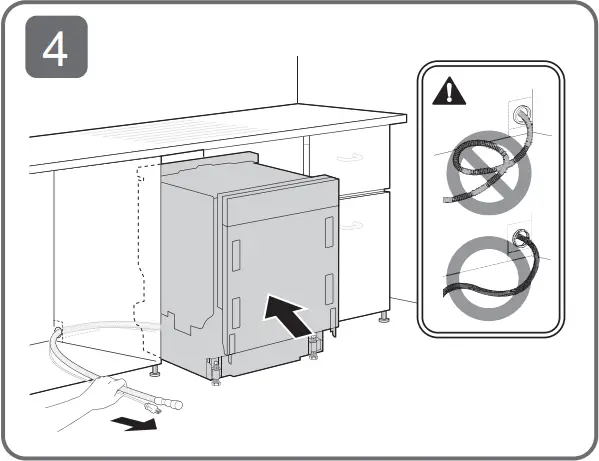 4