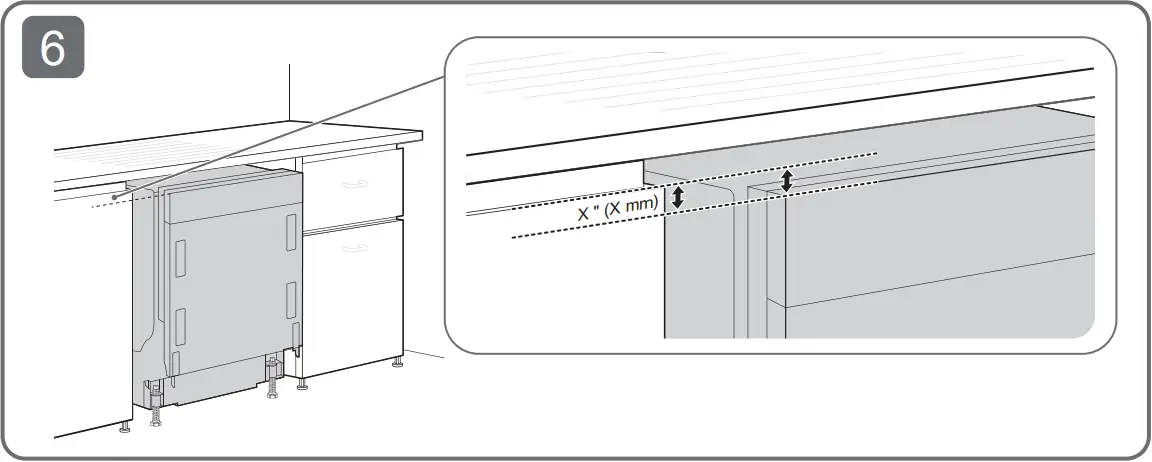 6

X " (X mm)