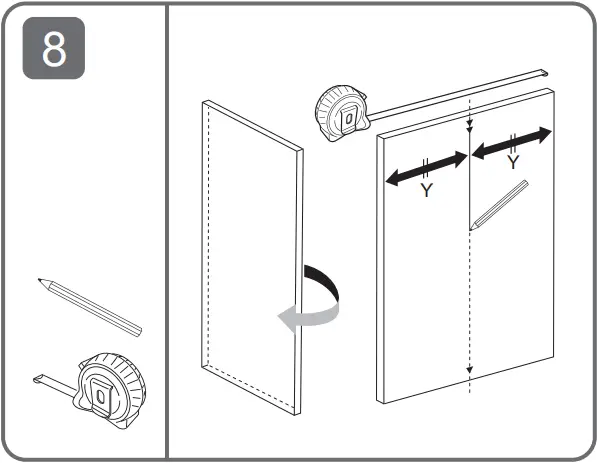 8

Y

Y