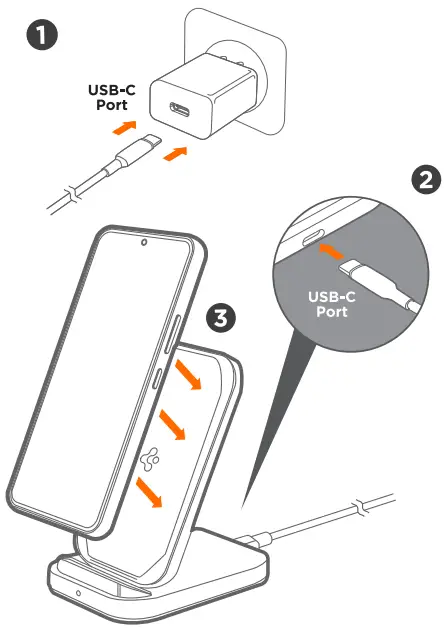 1

USB-C Port

2

USB-C Port

3