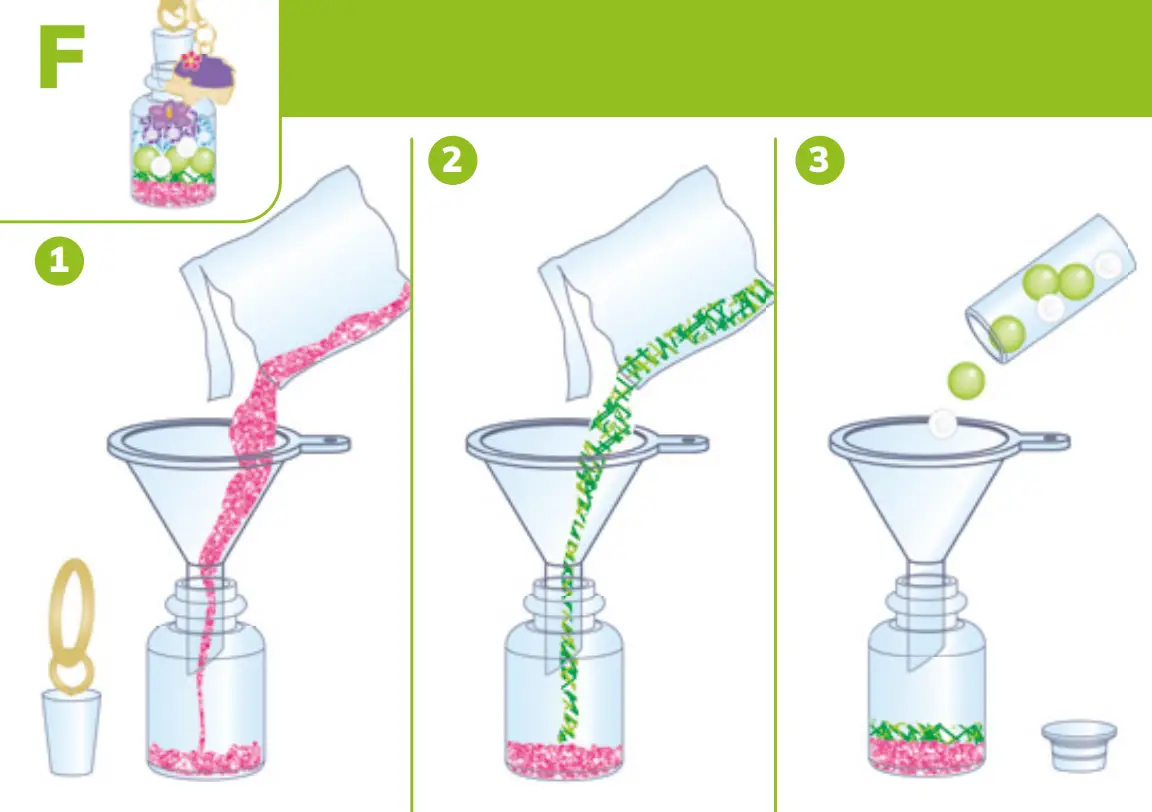 F

1

2

3