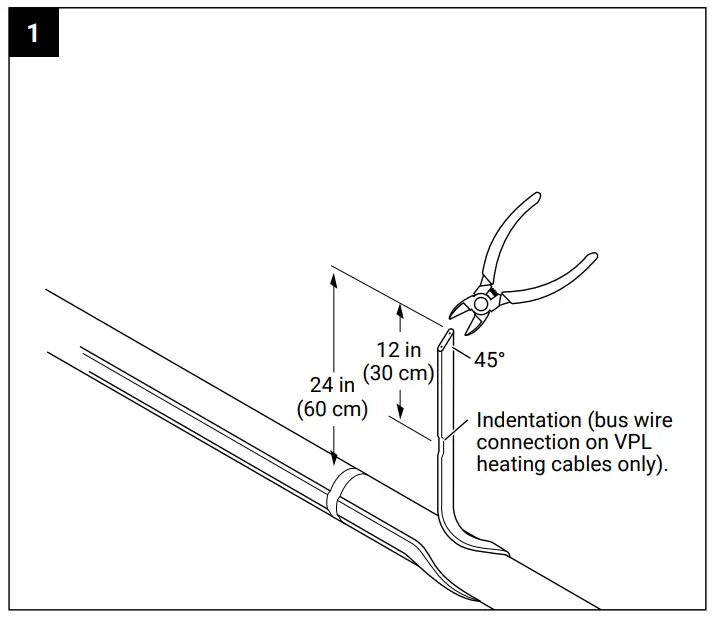 1

24 in
(60 cm)

12 in
(30 cm)

45°

Indentation (bus wire connection on VPL heating cables only).