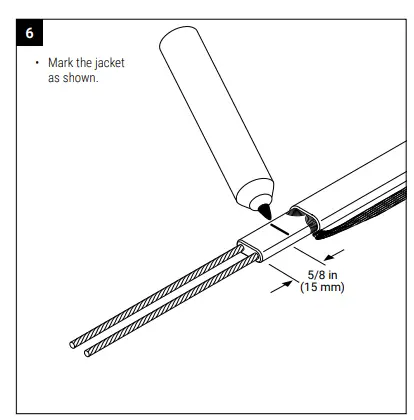 6

• Mark the jacket as shown.

5/8 in
(15 mm)