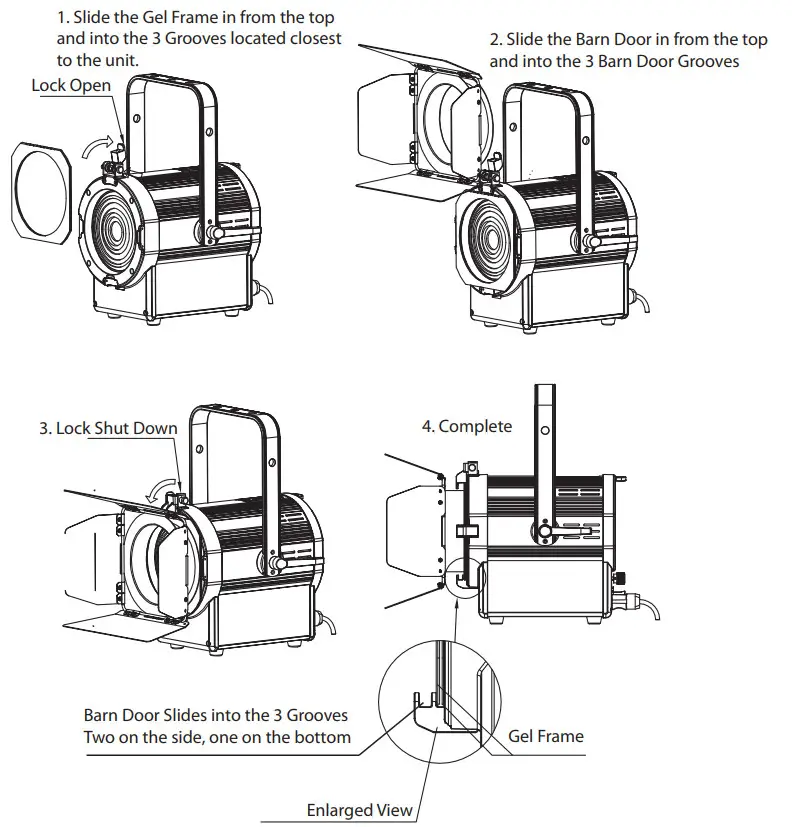 1. Slide the Gel Frame in from the top and into the 3 Grooves located closest to the unit.

Lock Open

2. Slide the Barn Door in from the top and into the 3 Barn Door Grooves

3. Lock Shut Down

4. Complete

Barn Door Slides into the 3 Grooves
Two on the side, one on the bottom

Gel Frame

Enlarged View