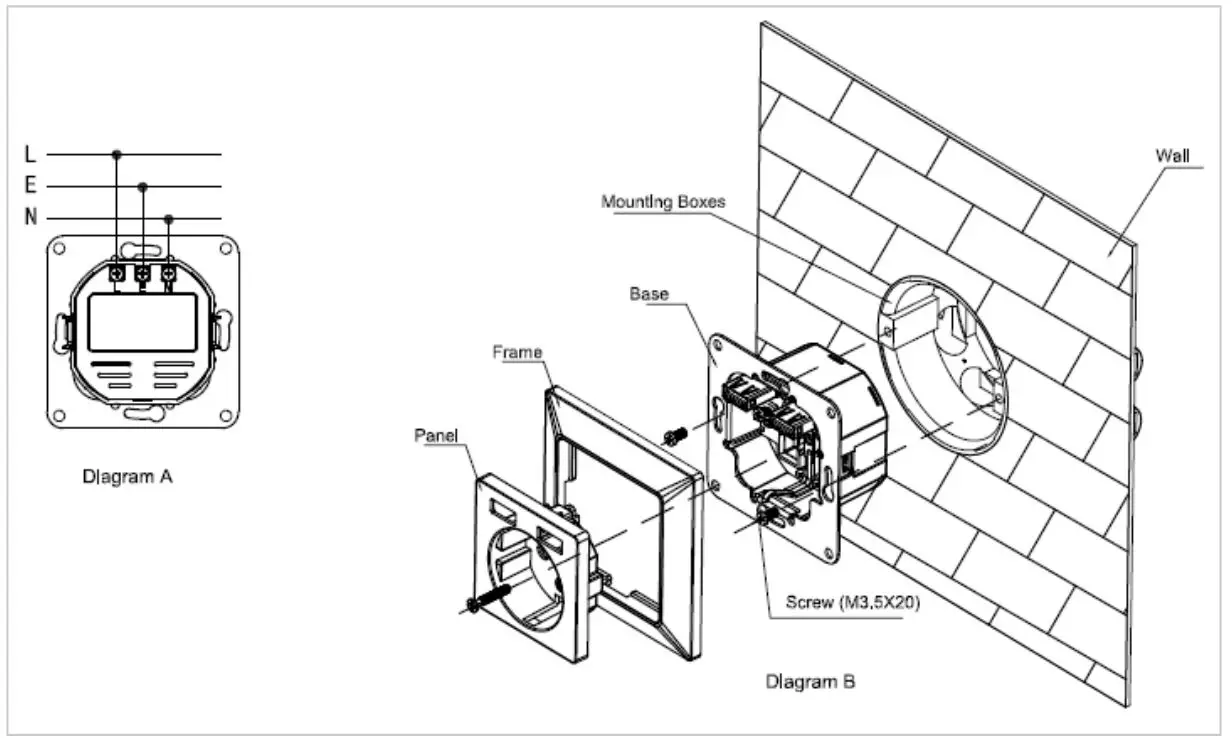 L
E
N

Diagram A

Wall

Mounting Boxes

Base

Frame

Panel

Screw (M3,5X20)

Diagram B