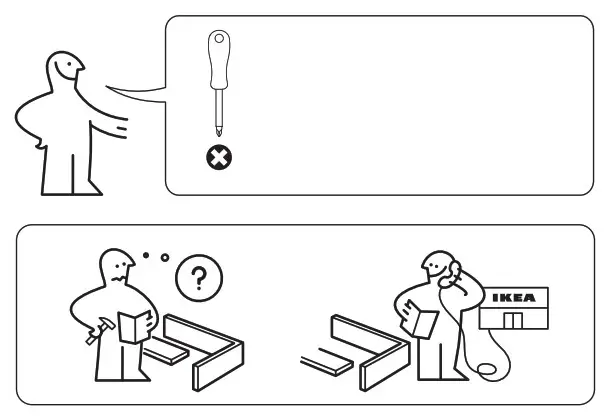 ?

IKEA