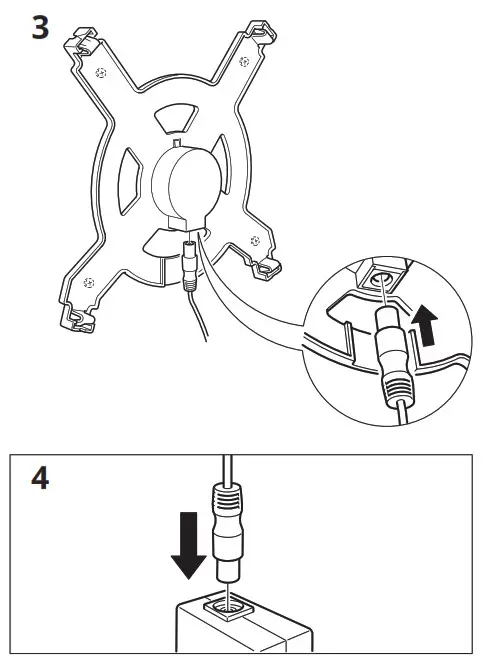 3

4