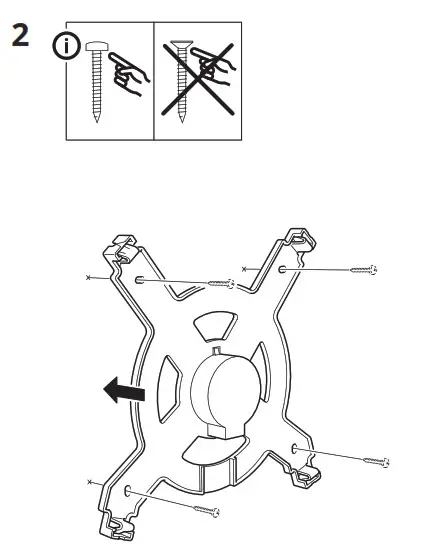 2

i