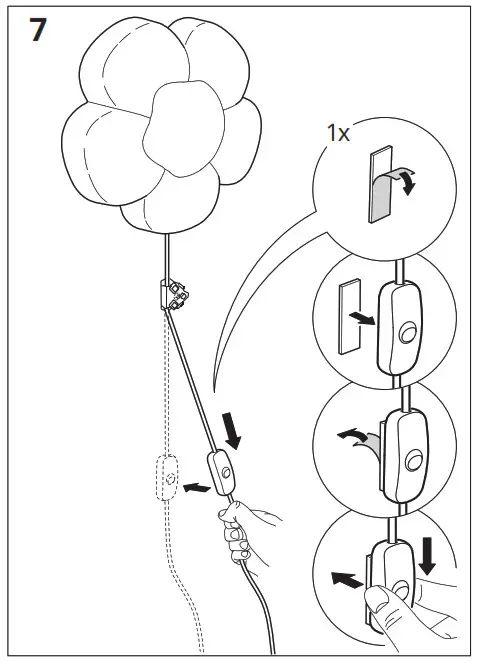 7

1x