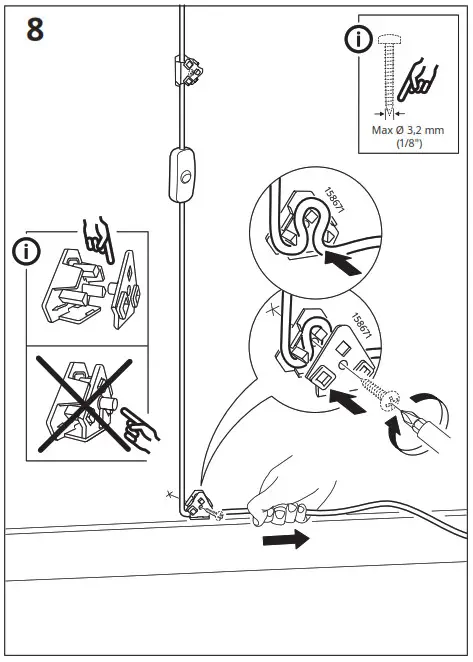 8

i

Max Ø 3,2 mm
(1/8")

158671

158671

i