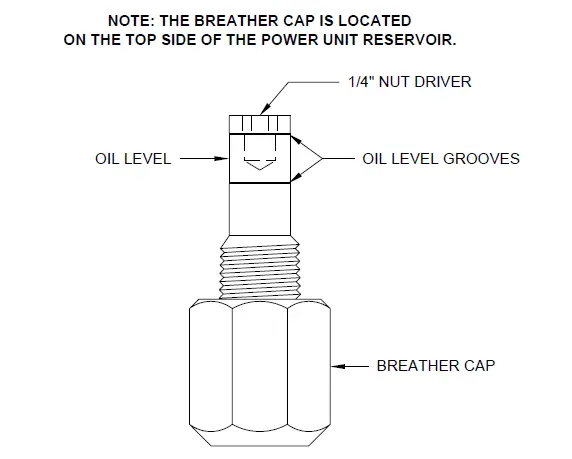 NOTE: THE BREATHER CAP IS LOCATED
ON THE TOP SIDE OF THE POWER UNIT RESERVOIR.

1/4" NUT DRIVER

OIL LEVEL

OIL LEVEL GROOVES

BREATHER CAP