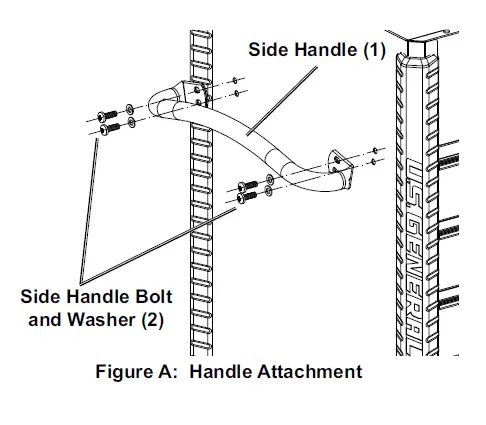 Side Handle (1)

U.S. GENERAL

Side Handle Bolt and Washer (2)

Figure A: Handle Attachment