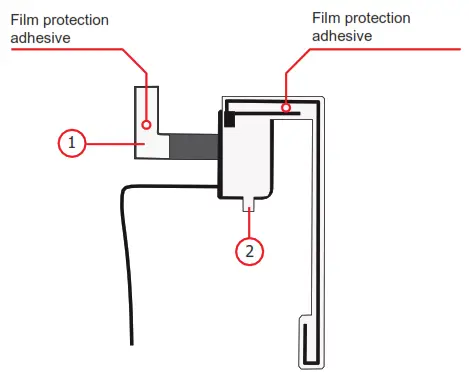 Film protection adhesive

Film protection adhesive

1

2