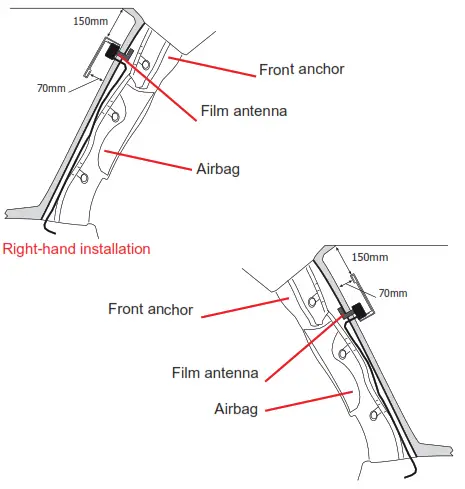 150mm
70mm
Front anchor
Film antenna
Airbag
Right-hand installation

150mm
70mm
Front anchor
Film antenna
Airbag