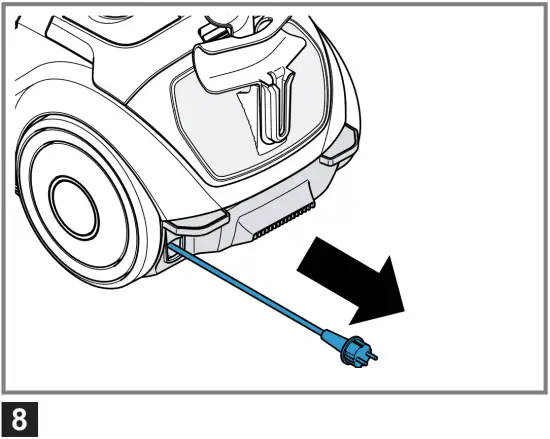 8