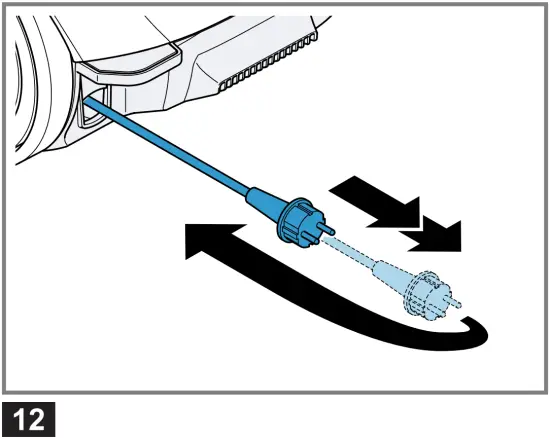 12