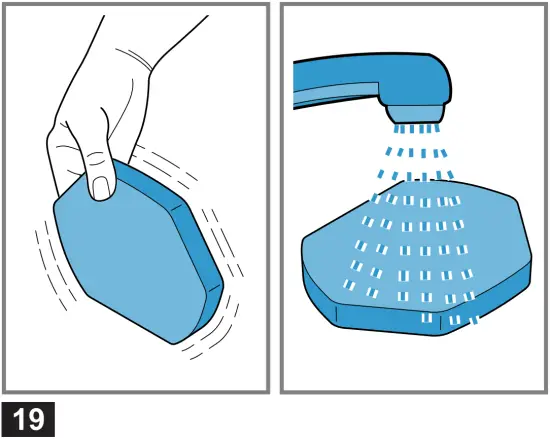 19