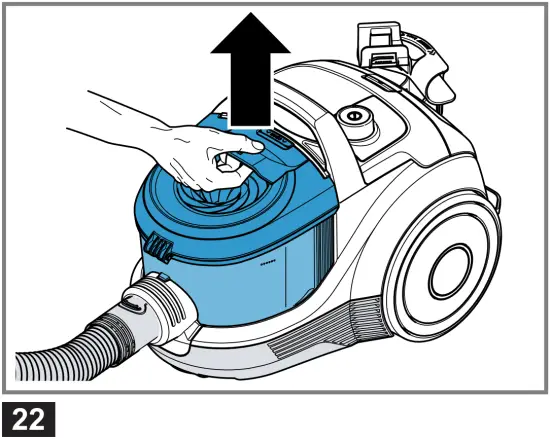 22