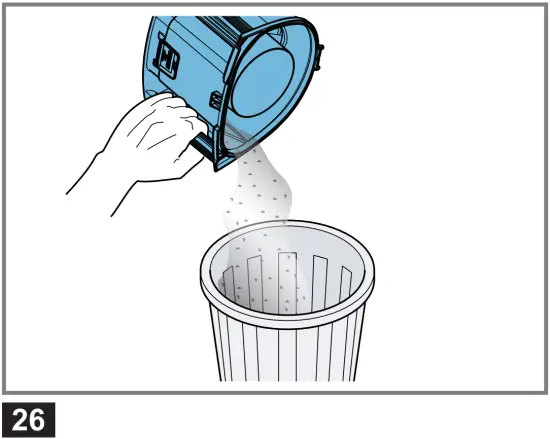 26