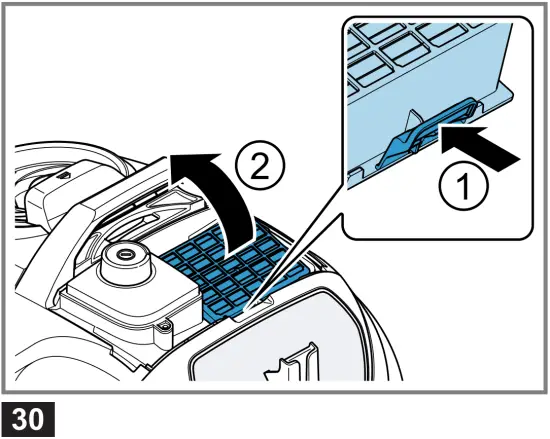 2

1

30