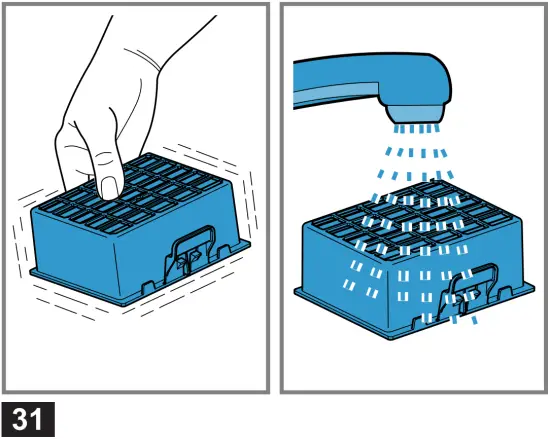 31