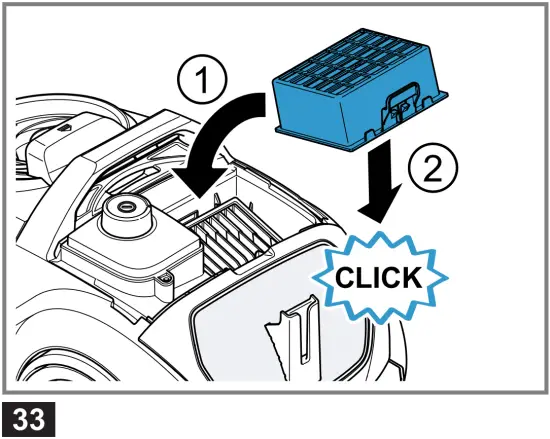 1
2
CLICK
33