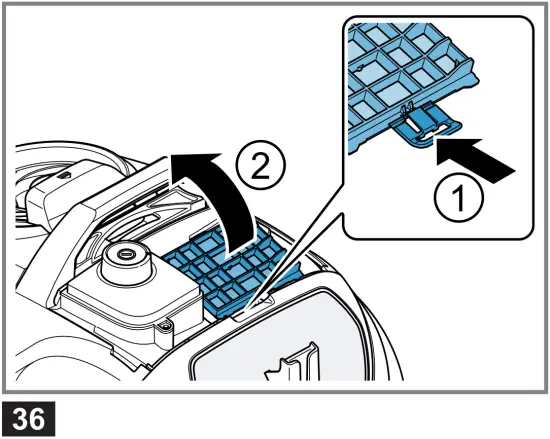 2

1

36