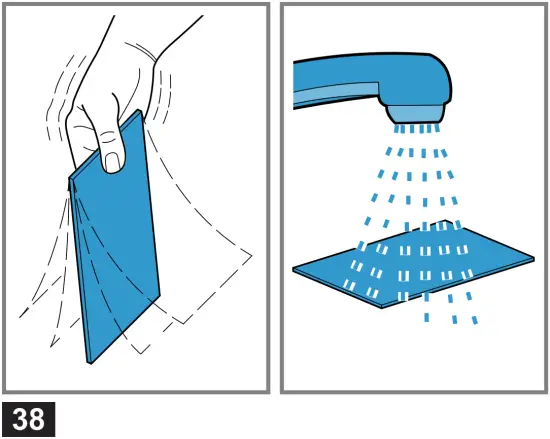 38