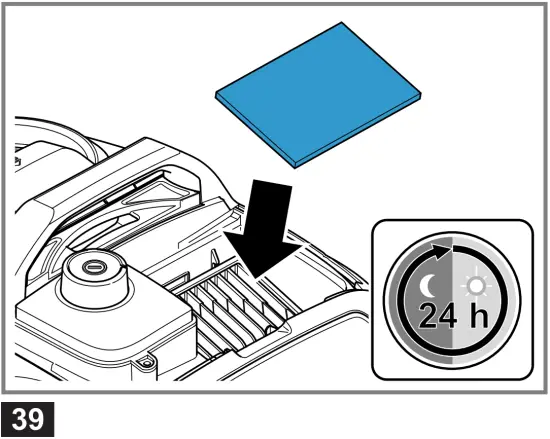 24 h

39