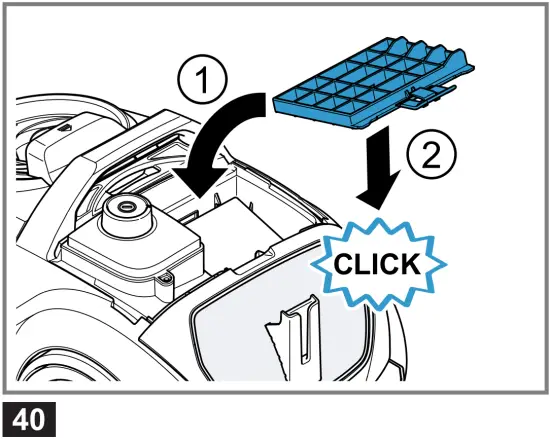 1
2
CLICK
40