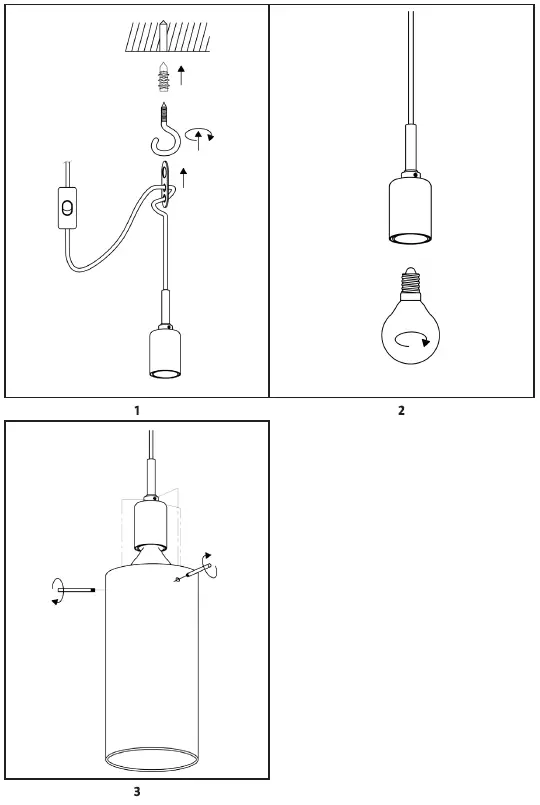 1

2

3